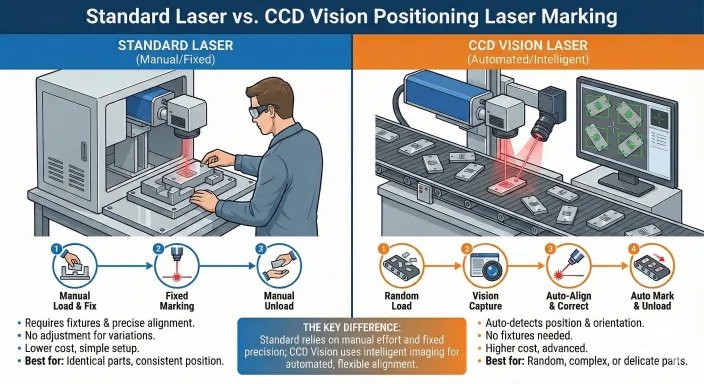 Standard Laser vs. CCD Vision Positioning Laser Marking

STANDARD LASER
(Manual/Fixed)

1 Manual Load & Fix
2 Fixed Marking
3 Manual Unload

• Requires fixtures & precise alignment.
• No adjustment for variations.
• Lower cost, simple setup.
• Best for: Identical parts, consistent position.

CCD VISION LASER
(Automated/Intelligent)

1 Random Load
2 Vision Capture
3 Auto-Align & Correct
4 Auto Mark & Unload

• Auto-detects position & orientation.
• No fixtures needed.
• Higher cost, advanced.
• Best for: Random, complex, or delicate parts.

THE KEY DIFFERENCE:
Standard relies on manual effort and fixed precision; CCD Vision uses intelligent imaging for automated, flexible alignment.